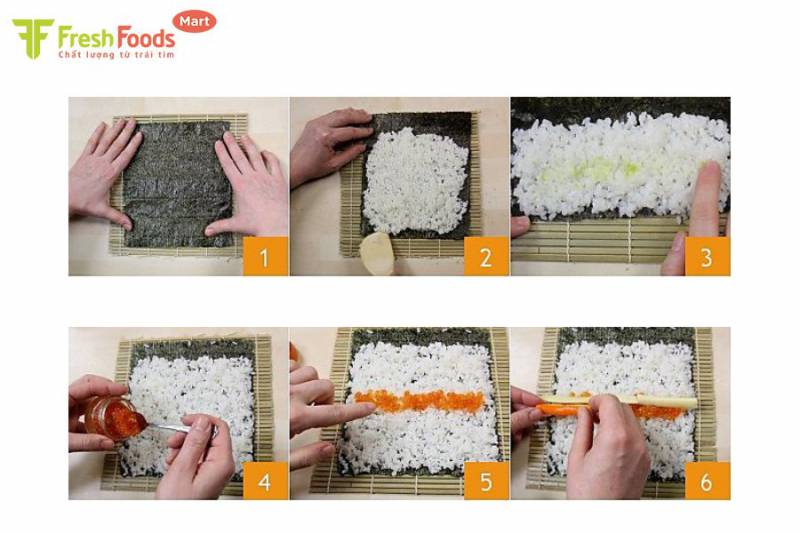 Fresh Foods Mart
Chất lượng từ trái tim

1

2

3

4

5

6